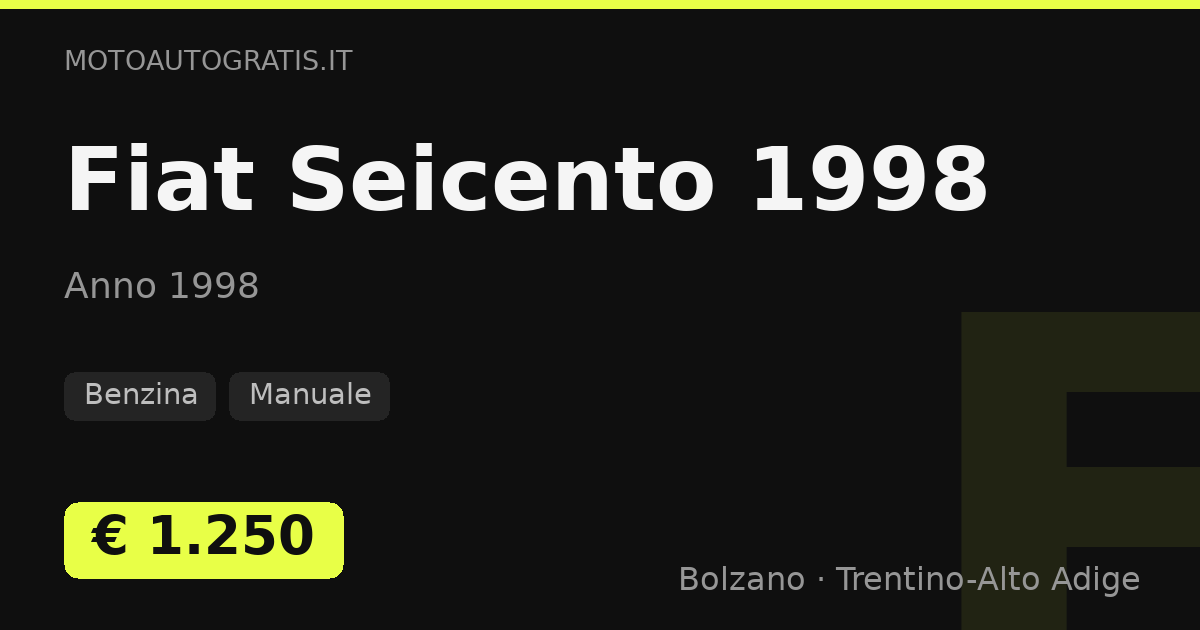 MOTOAUTOGRATIS.IT

Fiat Seicento 1998

Anno 1998

Benzina Manuale

€ 1.250

Bolzano · Trentino-Alto Adige