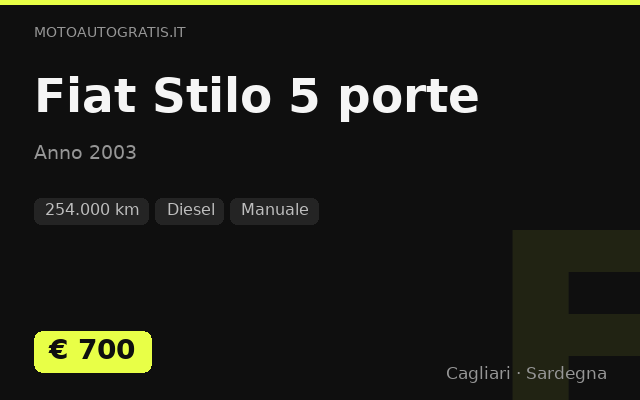 MOTOAUTOGRATIS.IT

Fiat Stilo 5 porte

Anno 2003

254.000 km Diesel Manuale

€ 700

Cagliari · Sardegna