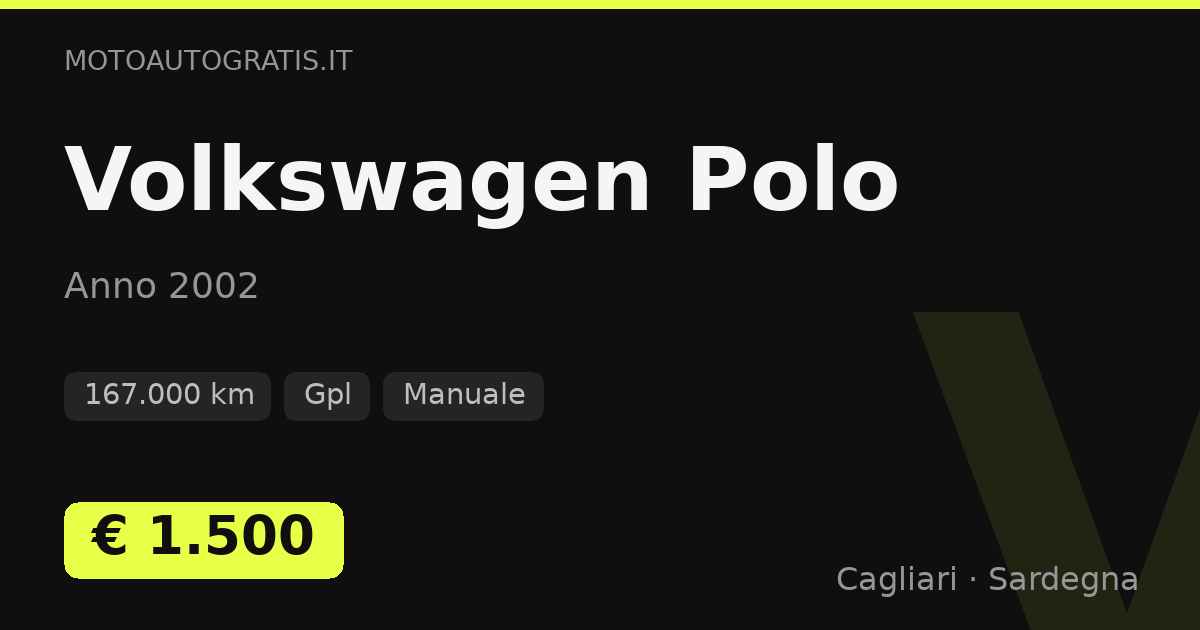 MOTOAUTOGRATIS.IT

Volkswagen Polo

Anno 2002

167.000 km

Gpl

Manuale

€ 1.500

Cagliari · Sardegna