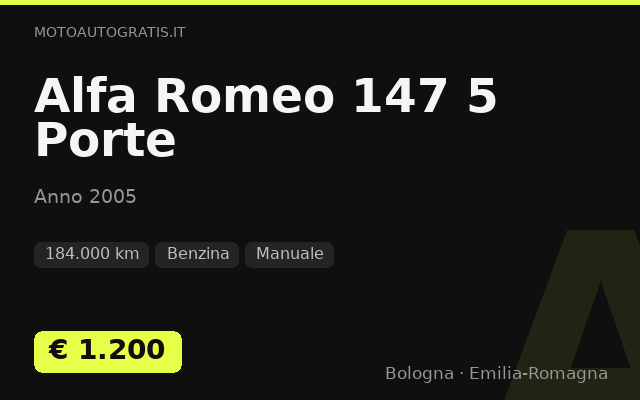 MOTOAUTOGRATIS.IT

Alfa Romeo 147 5 Porte

Anno 2005

184.000 km Benzina Manuale

€ 1.200

Bologna · Emilia-Romagna