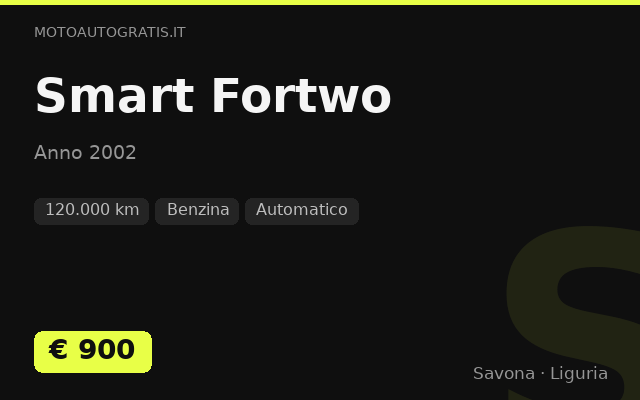 MOTOAUTOGRATIS.IT

Smart Fortwo

Anno 2002

120.000 km
Benzina
Automatico

S

€ 900

Savona · Liguria