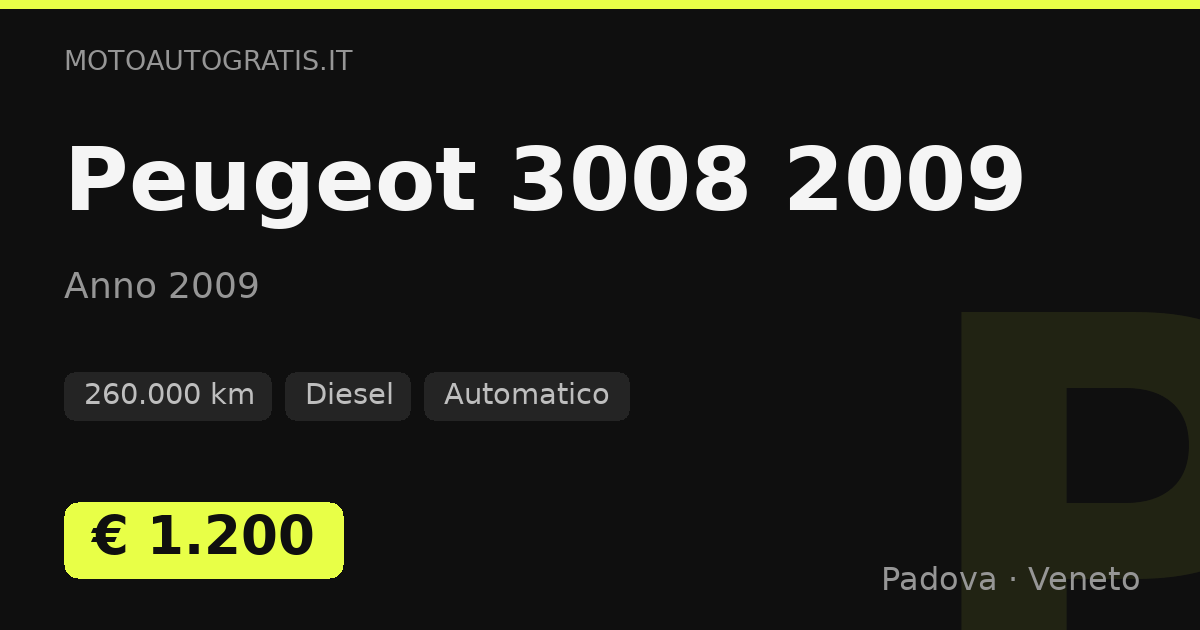 MOTOAUTOGRATIS.IT

Peugeot 3008 2009

Anno 2009

260.000 km
Diesel
Automatico

€ 1.200

Padova · Veneto