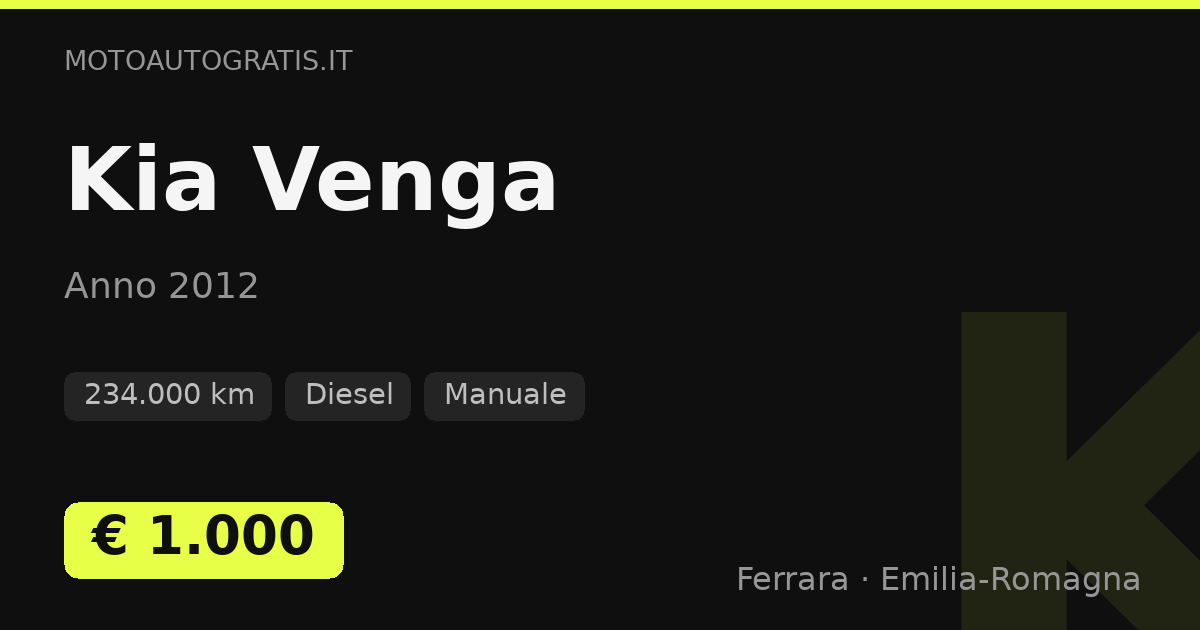 MOTOAUTOGRATIS.IT

Kia Venga

Anno 2012

234.000 km Diesel Manuale

€ 1.000

Ferrara · Emilia-Romagna

K